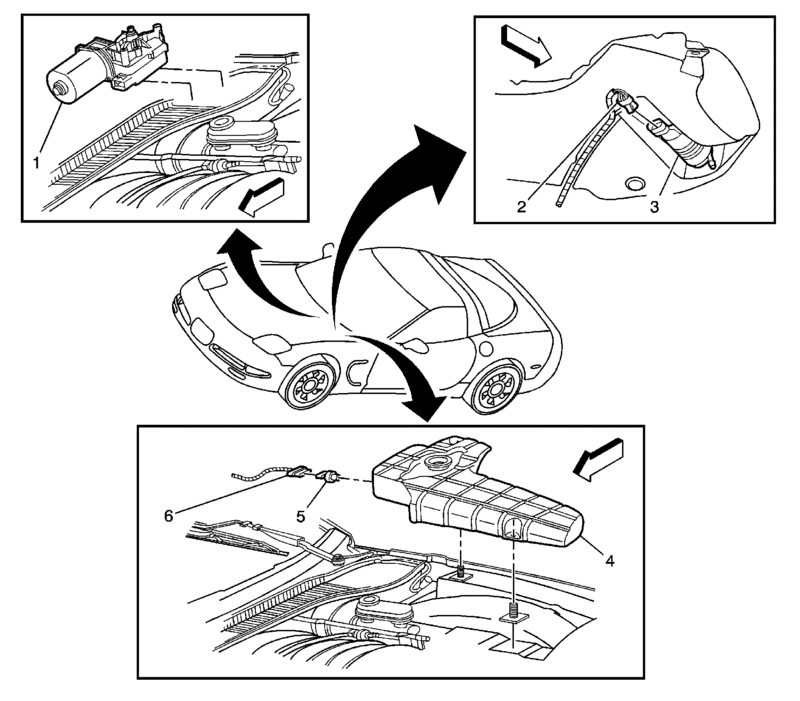 1

2
3

6
5
4